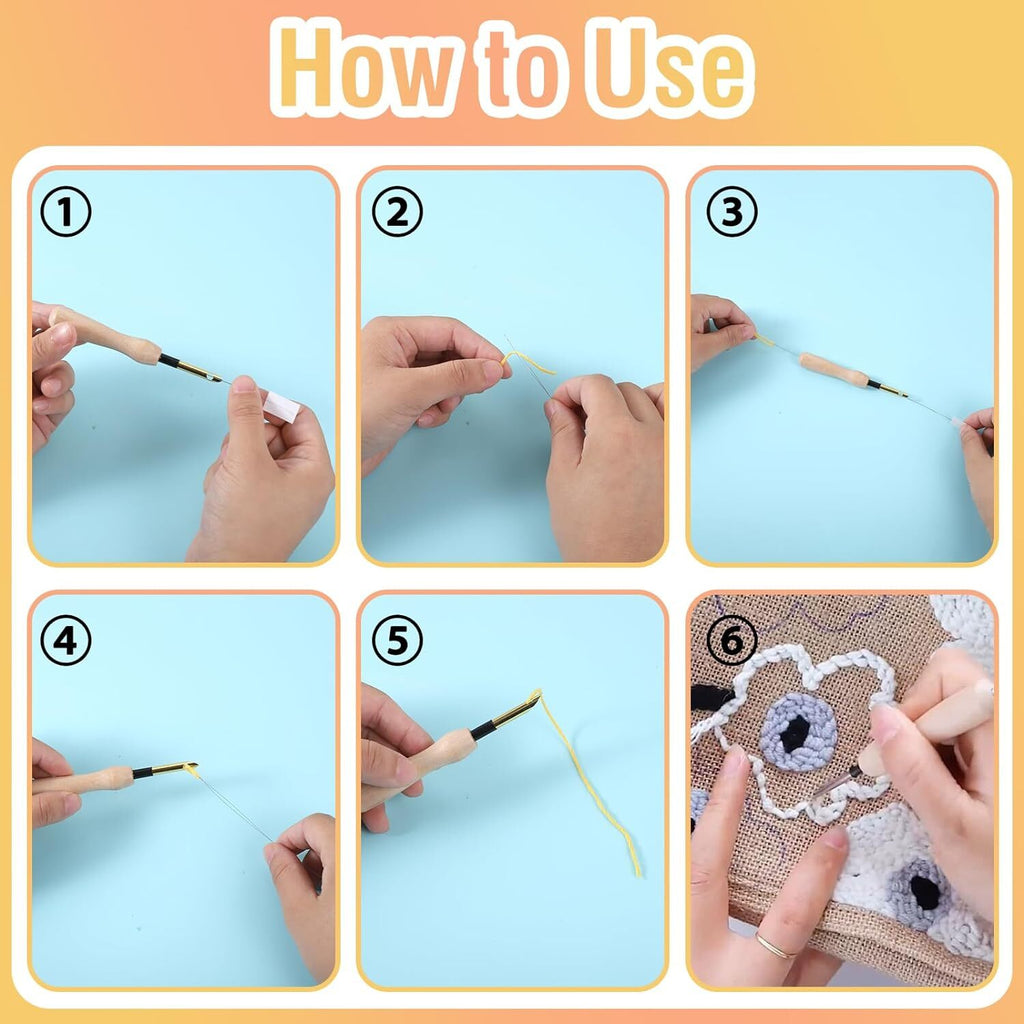 How to Use

①

②

③

④

⑤

⑥