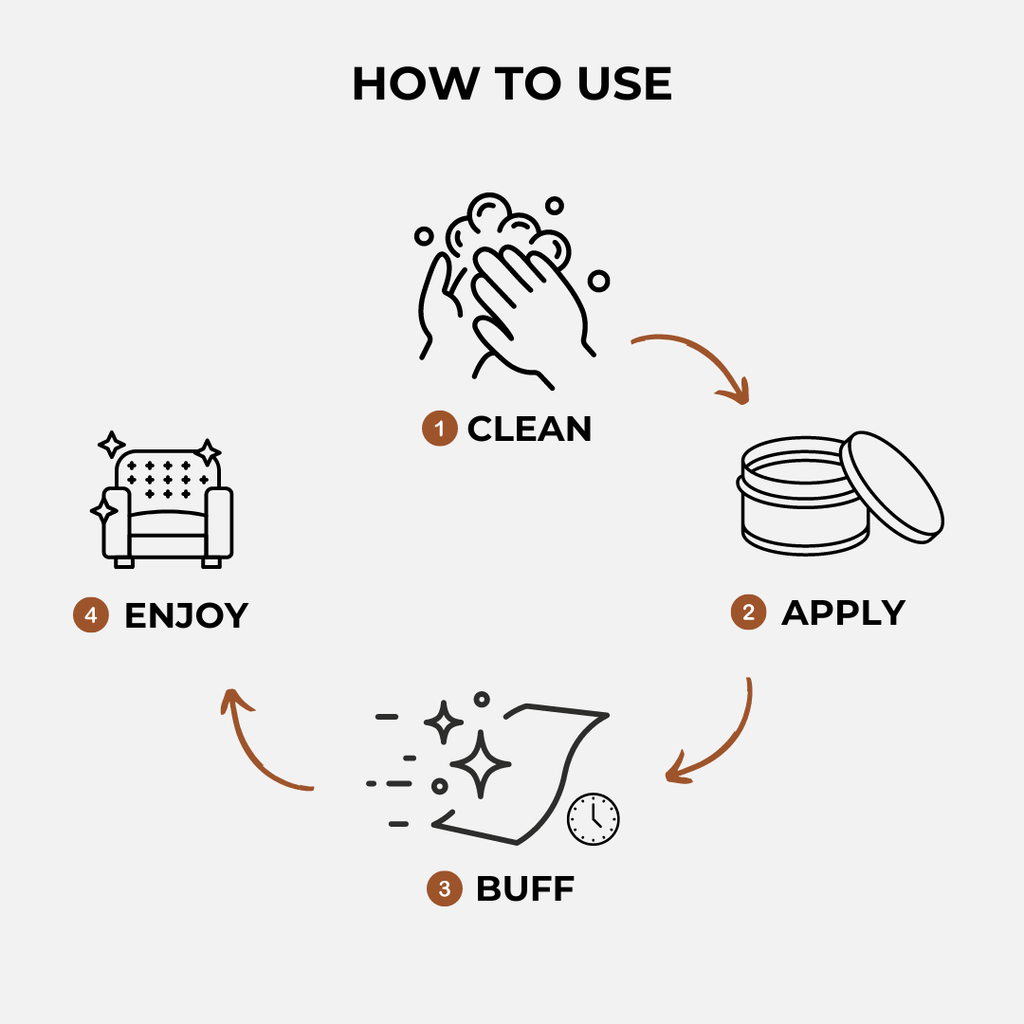 HOW TO USE

1 CLEAN

2 APPLY

3 BUFF

4 ENJOY